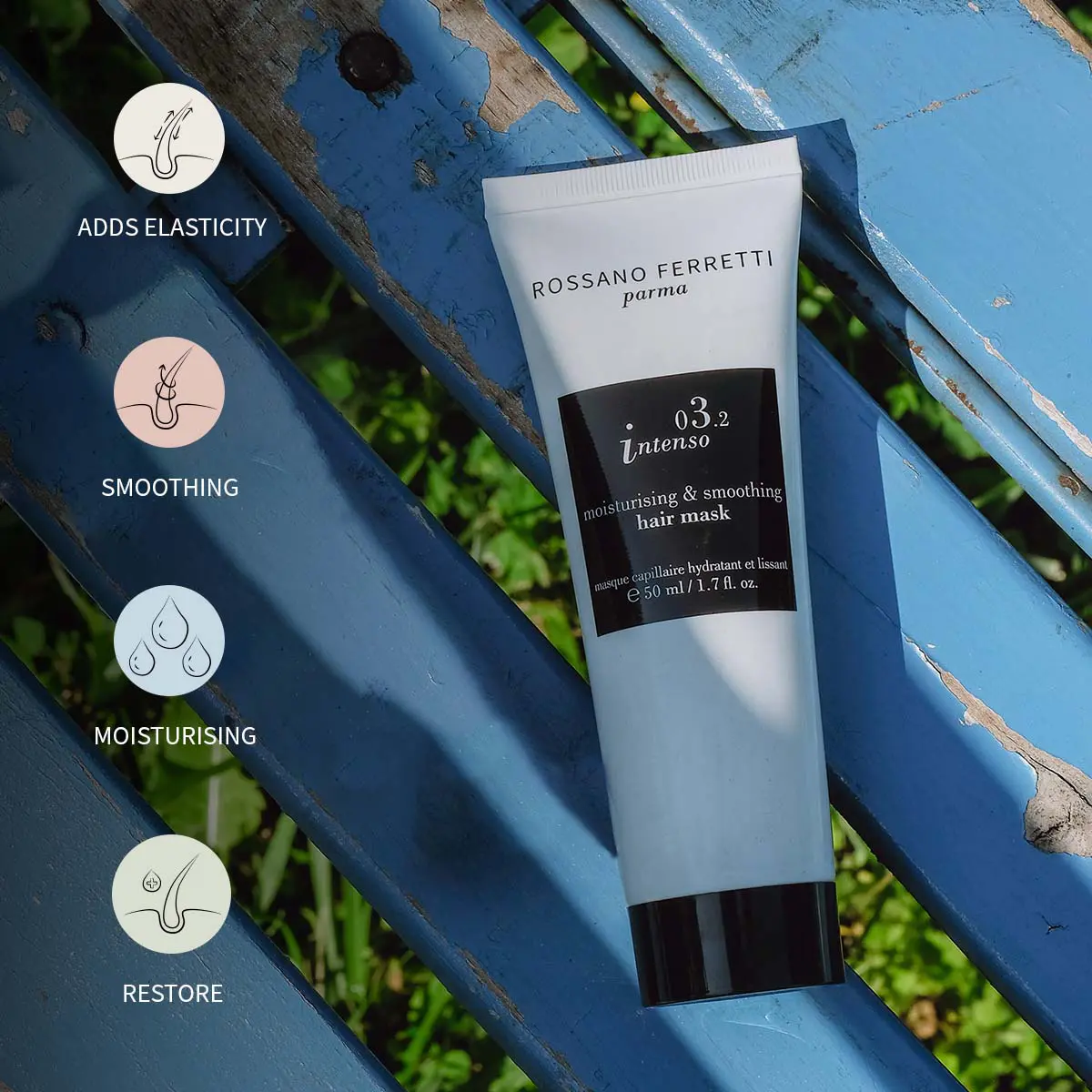 ADDS ELASTICITY

SMOOTHING

MOISTURISING

RESTORE

ROSSANO FERRETTI
parma

03.2
intenso

moisturising & smoothing
hair mask

masque capillaire hydratant et lissant
℮ 50 ml / 1.7 fl. oz.