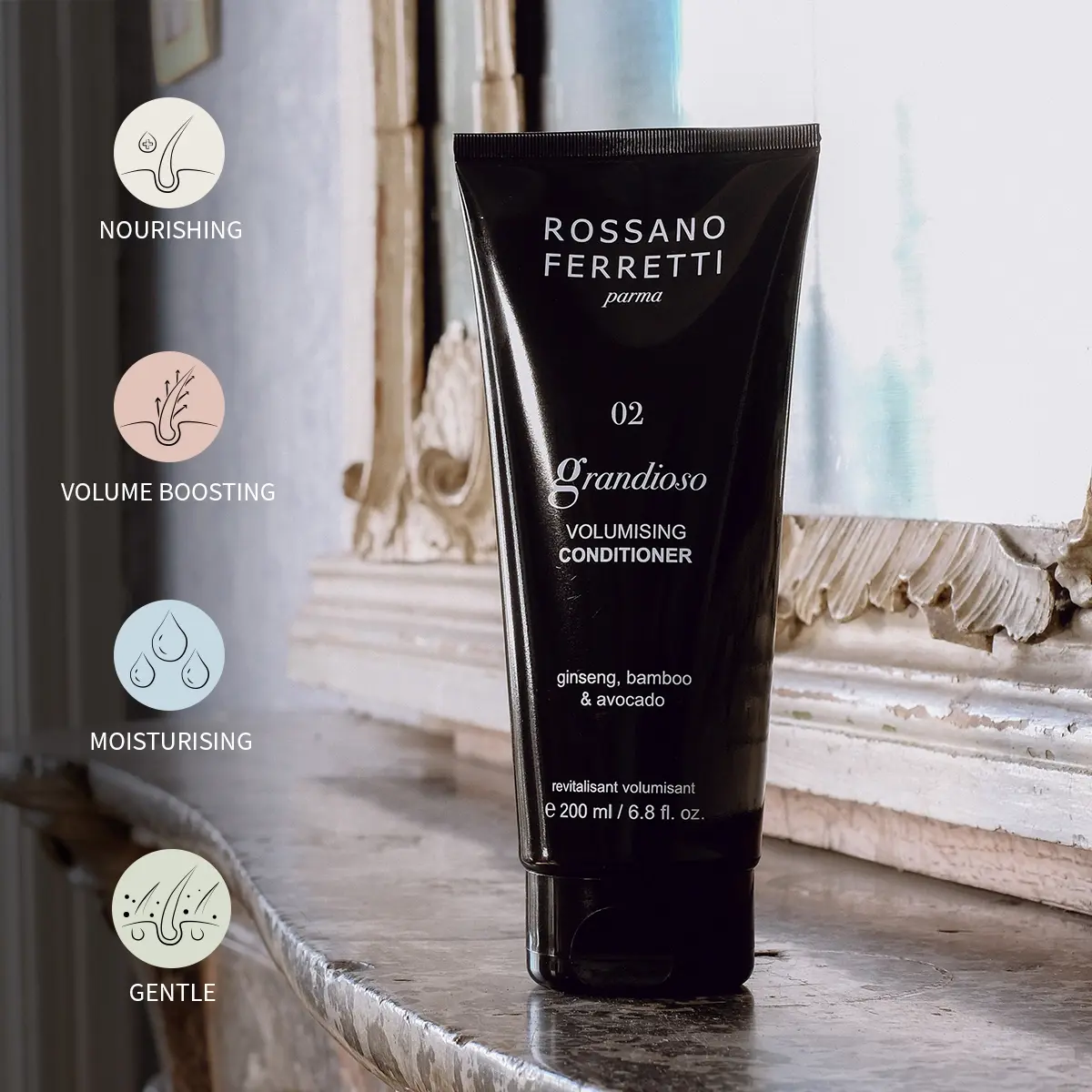 NOURISHING

VOLUME BOOSTING

MOISTURISING

GENTLE

ROSSANO FERRETTI
parma

02

grandioso

VOLUMISING
CONDITIONER

ginseng, bamboo
& avocado

revitalisant volumisant
℮ 200 ml / 6.8 fl. oz.