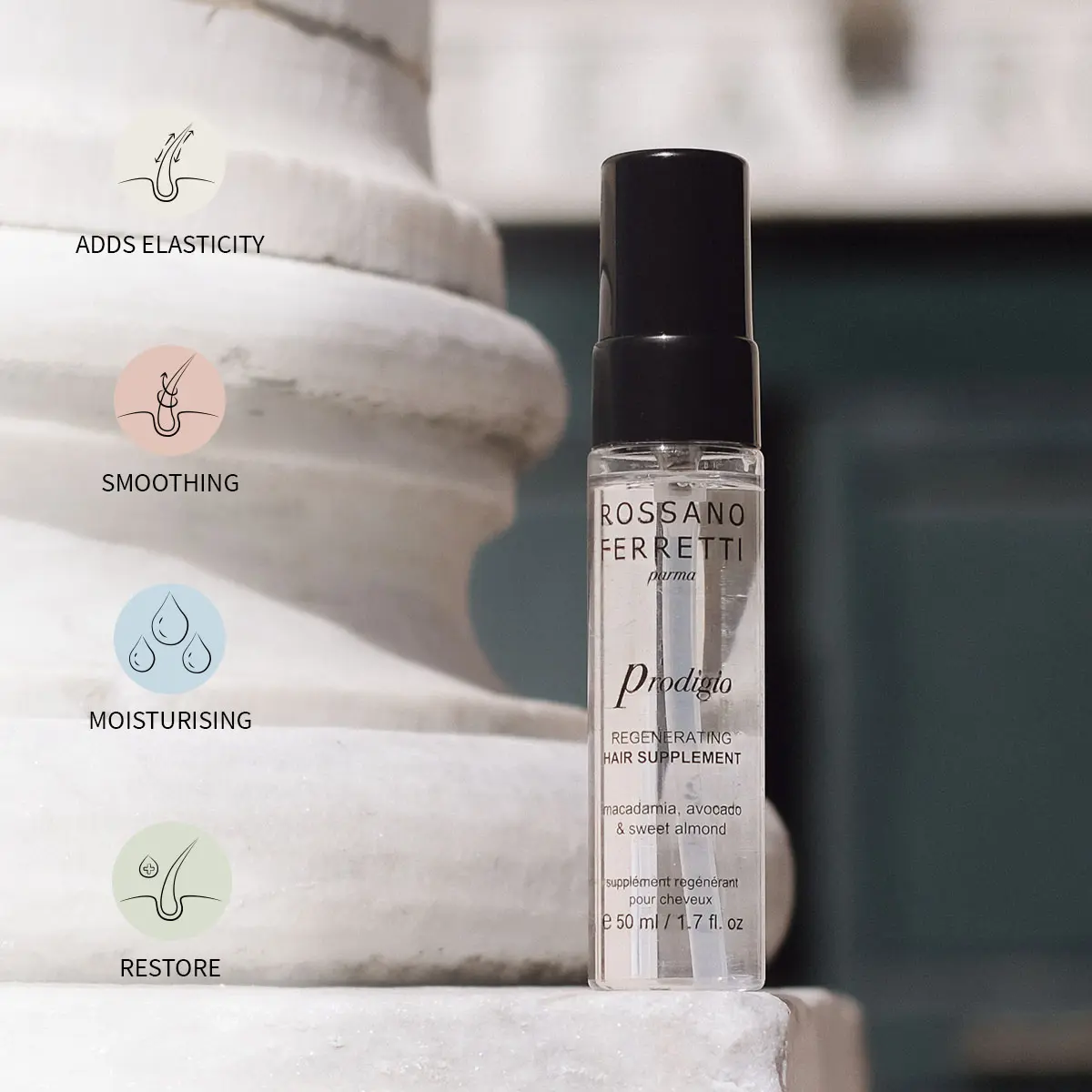 ADDS ELASTICITY

SMOOTHING

MOISTURISING

RESTORE

ROSSANO FERRETTI
parma

Prodigio

REGENERATING
HAIR SUPPLEMENT

macadamia, avocado & sweet almond

supplément regénérant pour cheveux

℮ 50 ml / 1.7 fl. oz