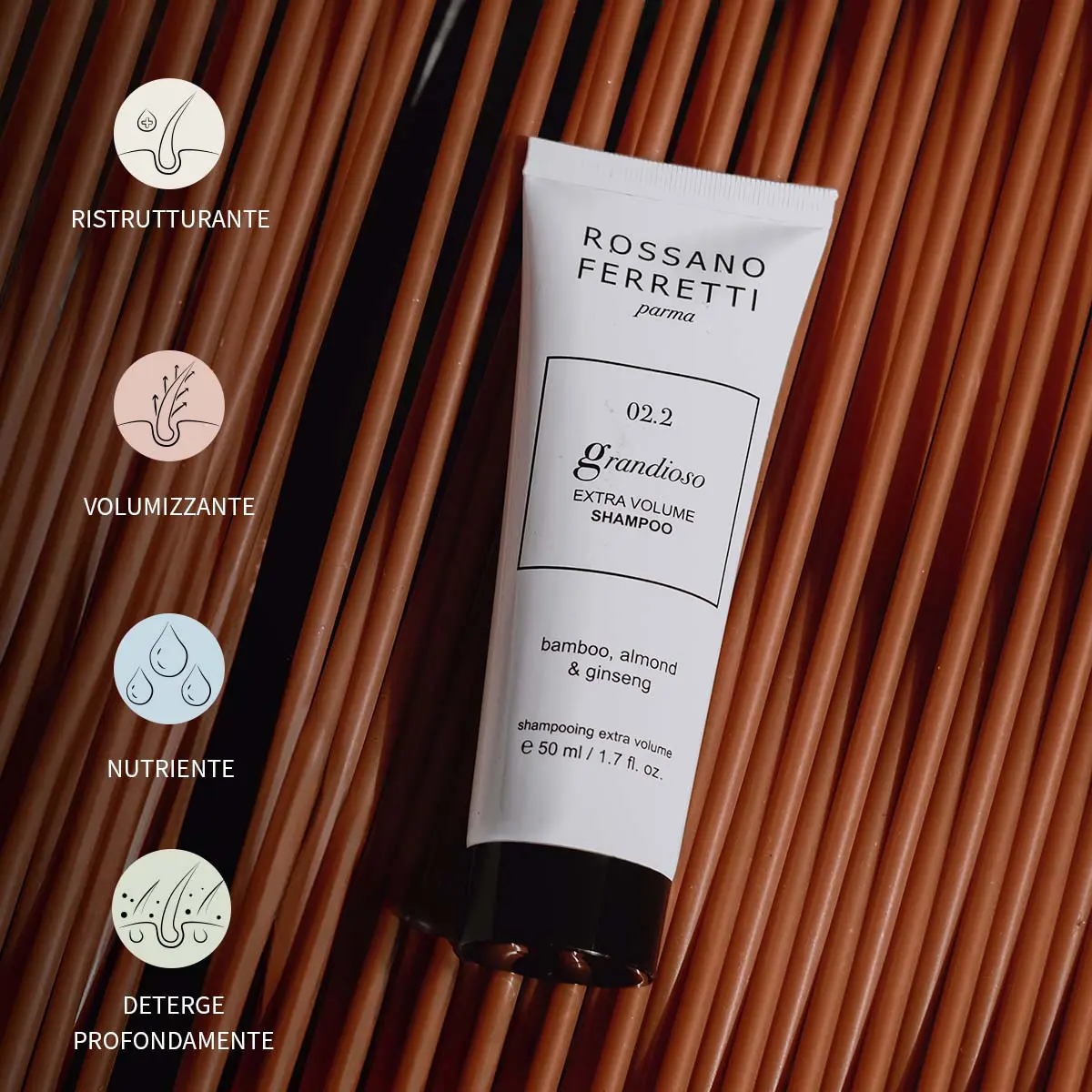 RISTRUTTURANTE

VOLUMIZZANTE

NUTRIENTE

DETERGE PROFONDAMENTE

ROSSANO FERRETTI parma

02.2

grandioso

EXTRA VOLUME SHAMPOO

bamboo, almond & ginseng

shampooing extra volume

℮ 50 ml / 1.7 fl. oz.