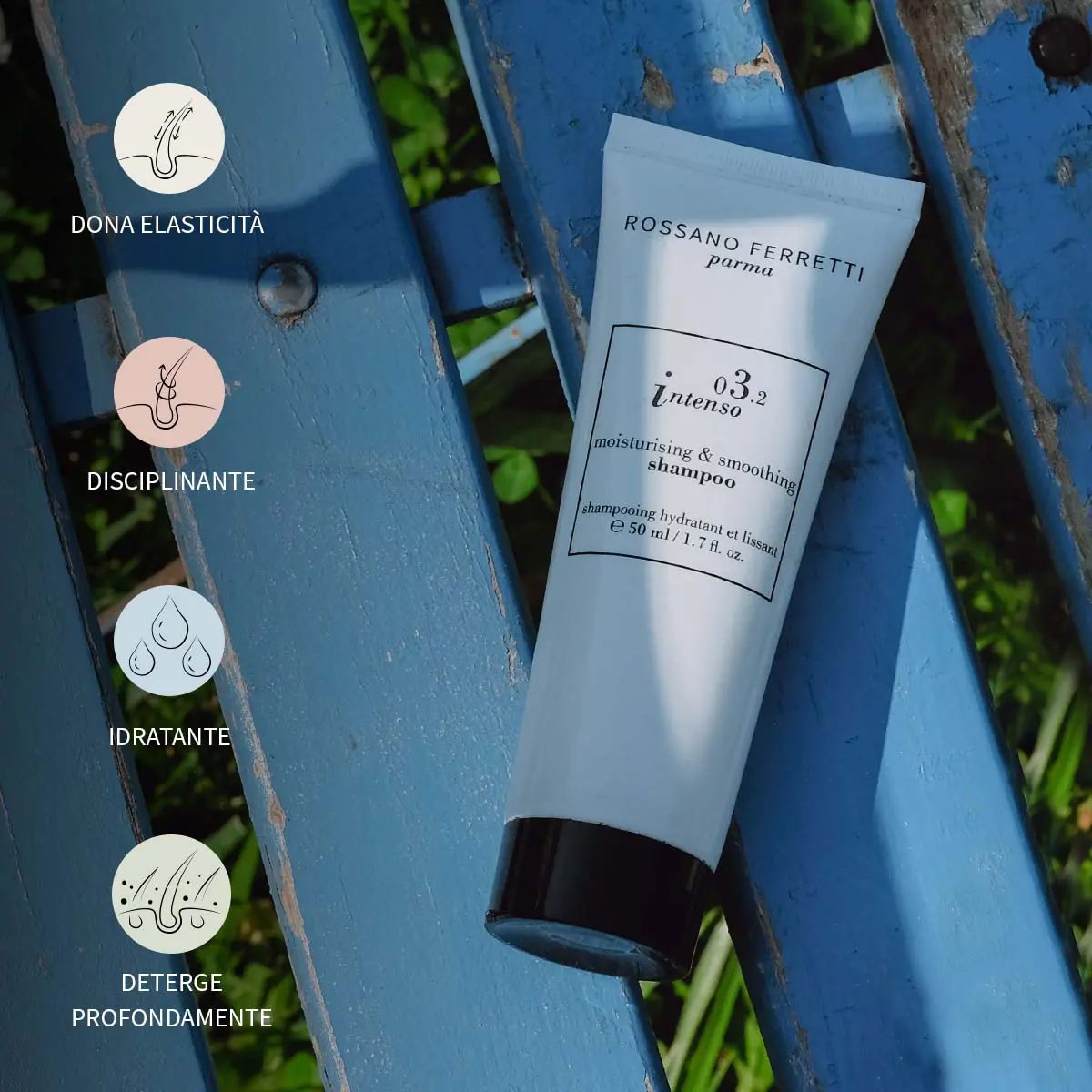 DONA ELASTICITÀ

DISCIPLINANTE

IDRATANTE

DETERGE PROFONDAMENTE

ROSSANO FERRETTI
parma

intenso 03.2

moisturising & smoothing
shampoo

shampooing hydratant et lissant
℮ 50 ml / 1.7 fl. oz.