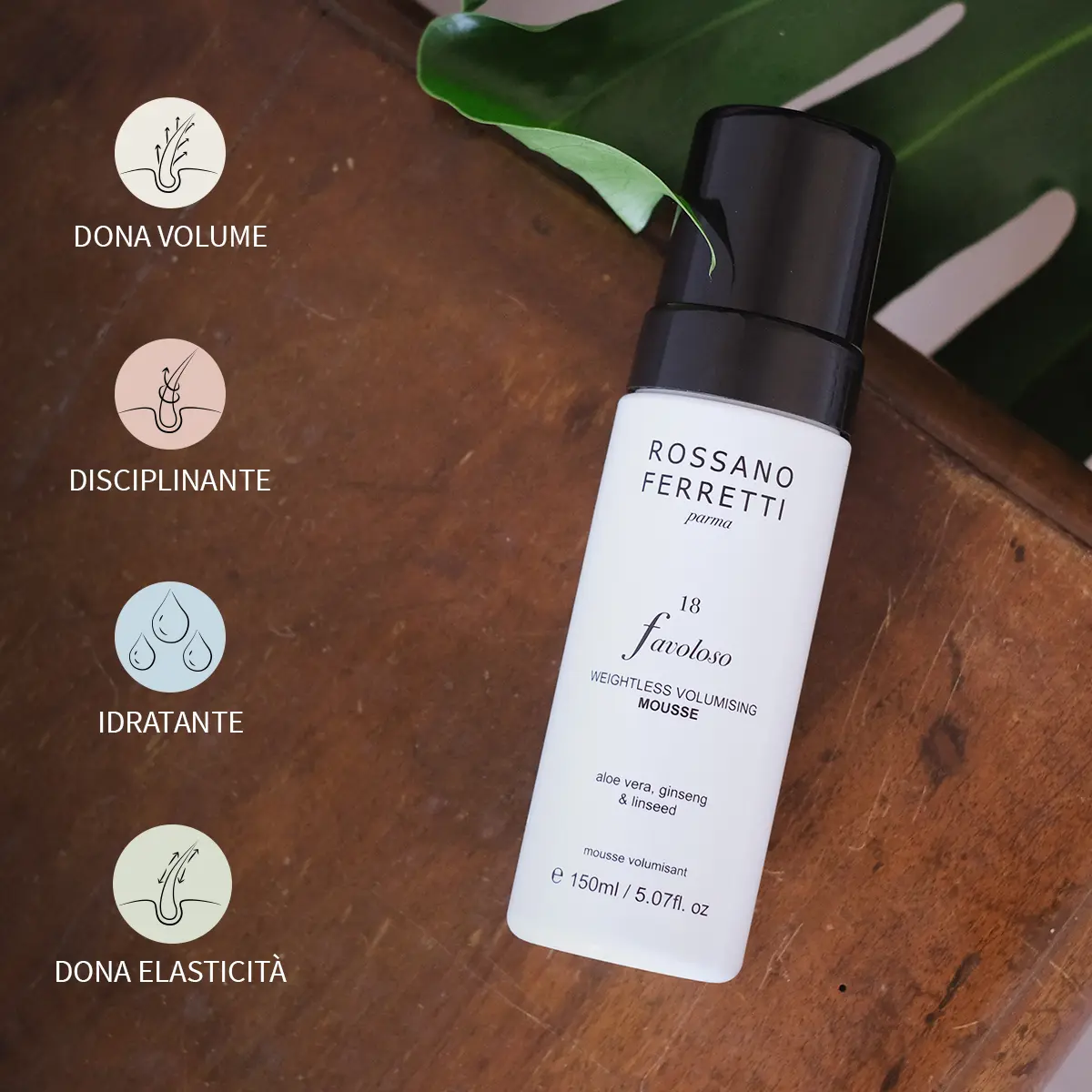 DONA VOLUME

DISCIPLINANTE

IDRATANTE

DONA ELASTICITÀ

ROSSANO FERRETTI parma

18 favoloso

WEIGHTLESS VOLUMISING MOUSSE

aloe vera, ginseng & linseed

mousse volumisant

℮ 150ml / 5.07fl. oz