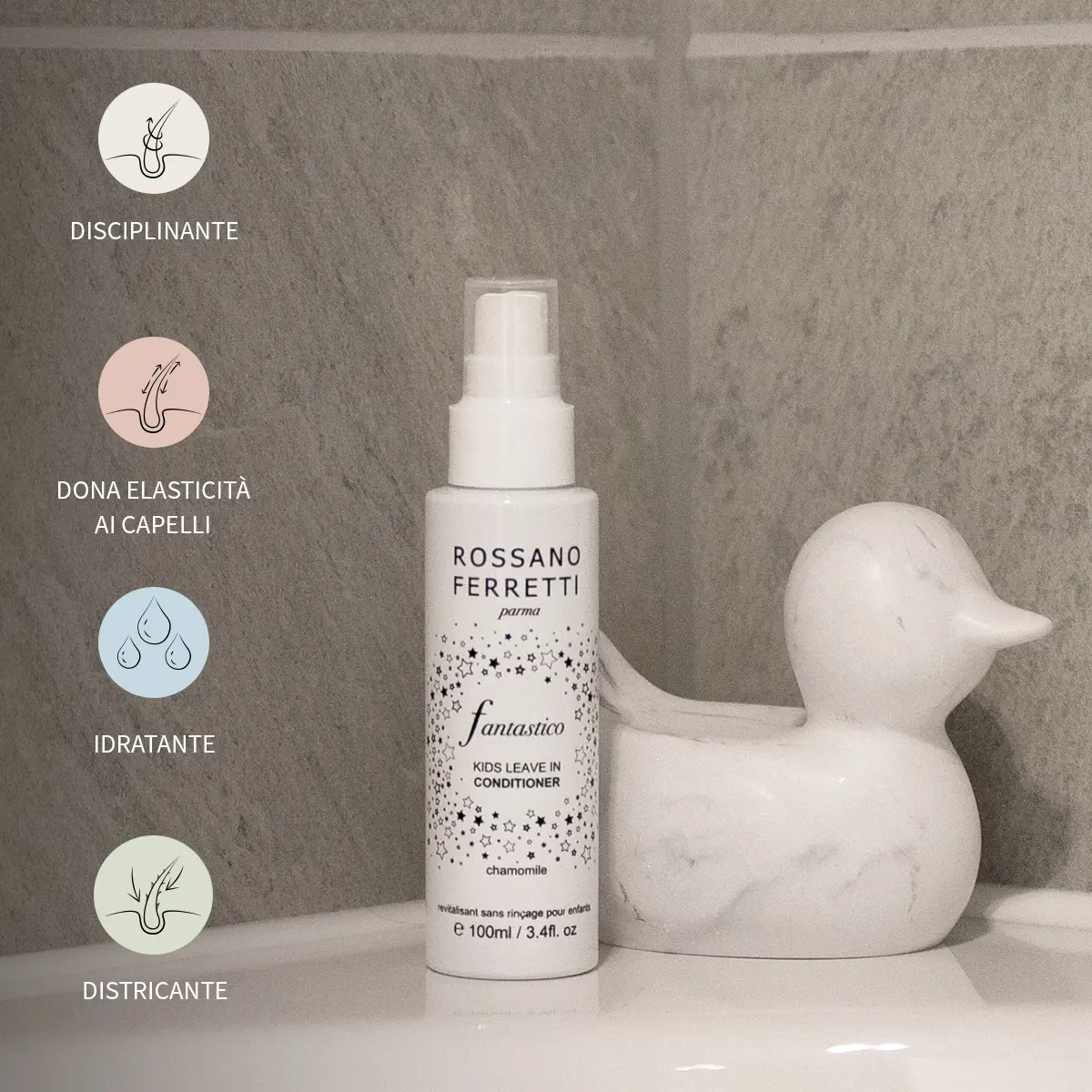 DISCIPLINANTE

DONA ELASTICITÀ AI CAPELLI

IDRATANTE

DISTRICANTE

ROSSANO FERRETTI
parma

fantastico

KIDS LEAVE IN
CONDITIONER

chamomile

revitalisant sans rinçage pour enfants

℮ 100ml / 3.4fl. oz