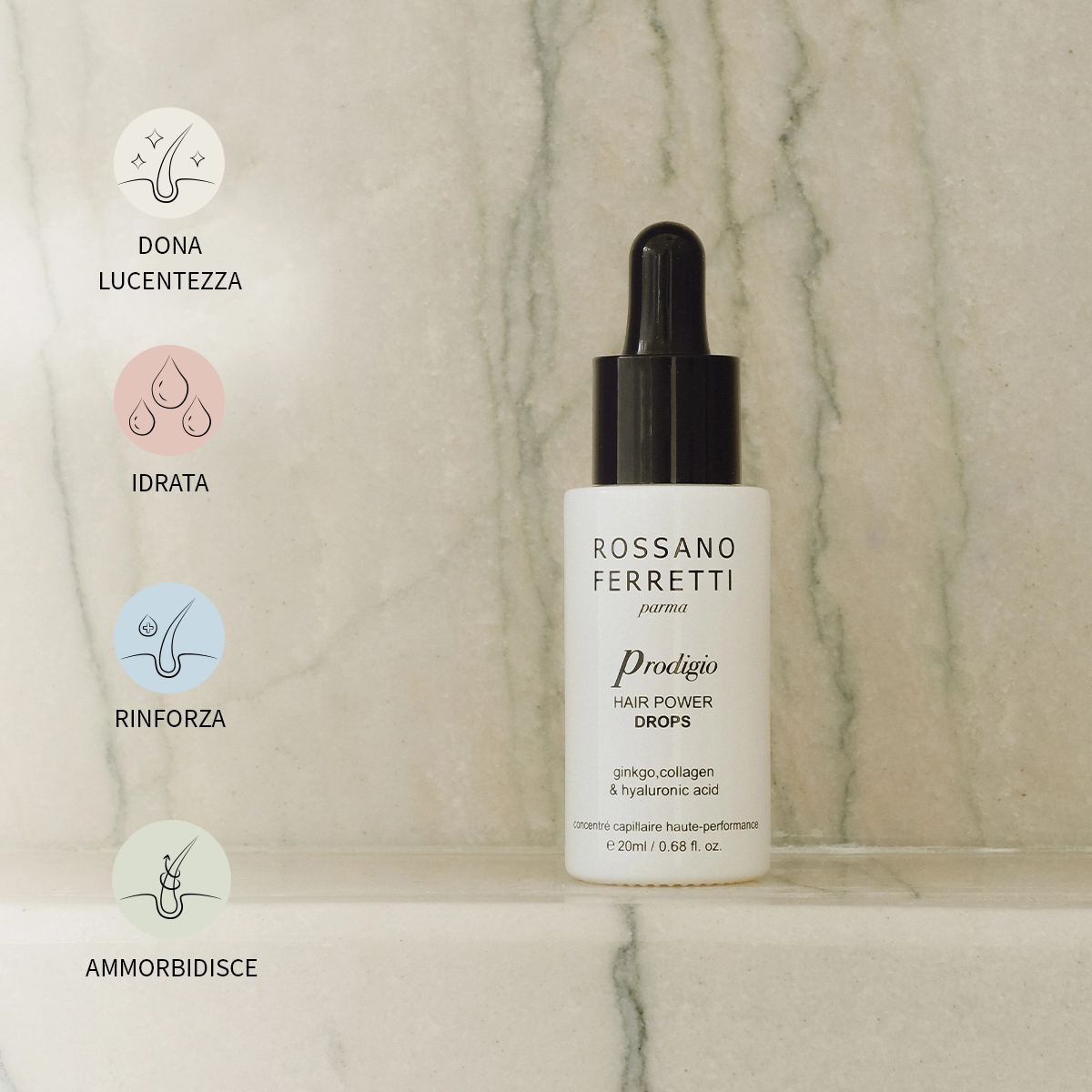 DONA LUCENTEZZA

IDRATA

RINFORZA

AMMORBIDISCE

ROSSANO FERRETTI
parma

Prodigio
HAIR POWER
DROPS

ginkgo,collagen
& hyaluronic acid

concentré capillaire haute-performance
℮ 20ml / 0.68 fl. oz.