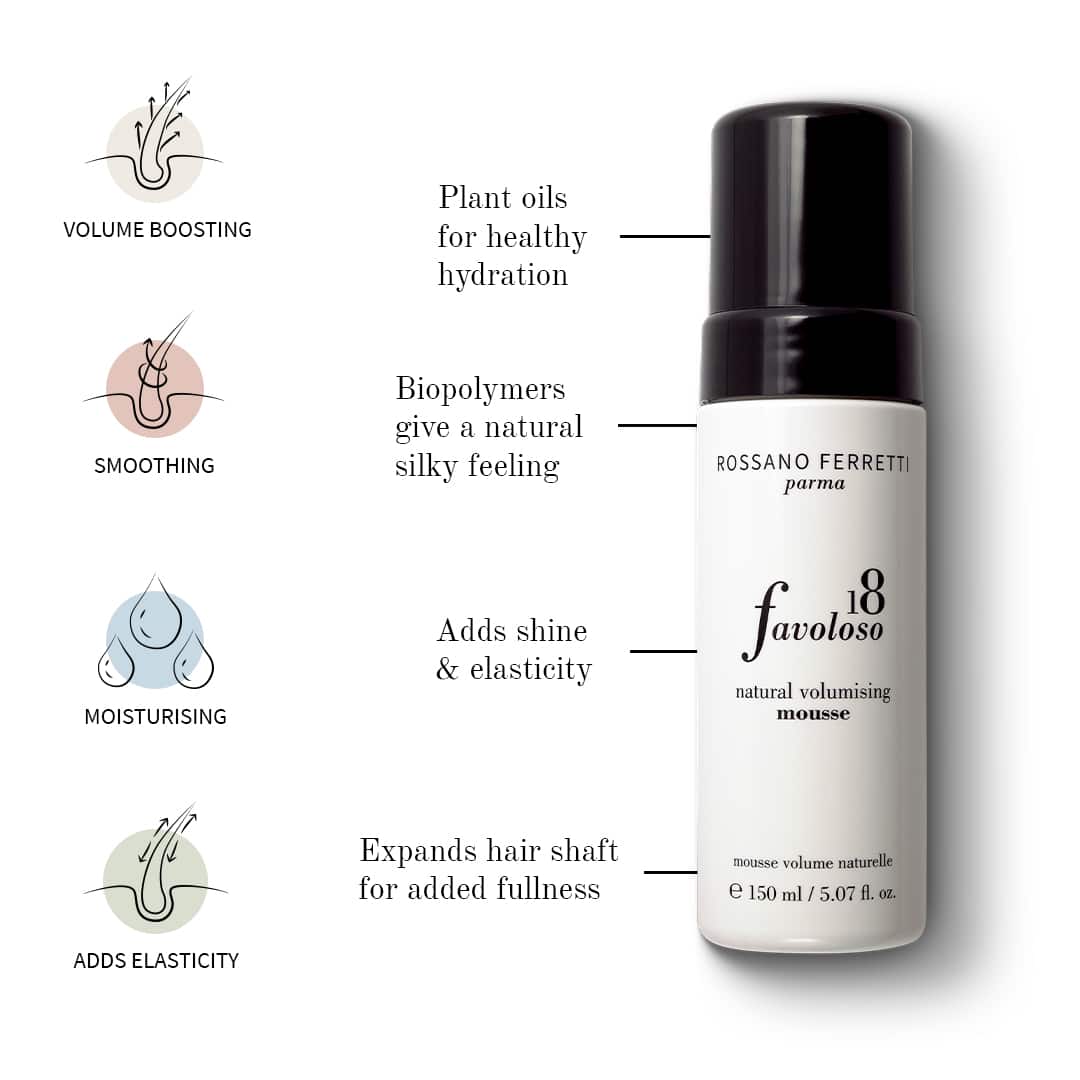 VOLUME BOOSTING

SMOOTHING

MOISTURISING

ADDS ELASTICITY

Plant oils for healthy hydration

Biopolymers give a natural silky feeling

Adds shine & elasticity

Expands hair shaft for added fullness

ROSSANO FERRETTI
parma

favoloso 18

natural volumising
mousse

mousse volume naturelle
℮ 150 ml / 5.07 fl. oz.