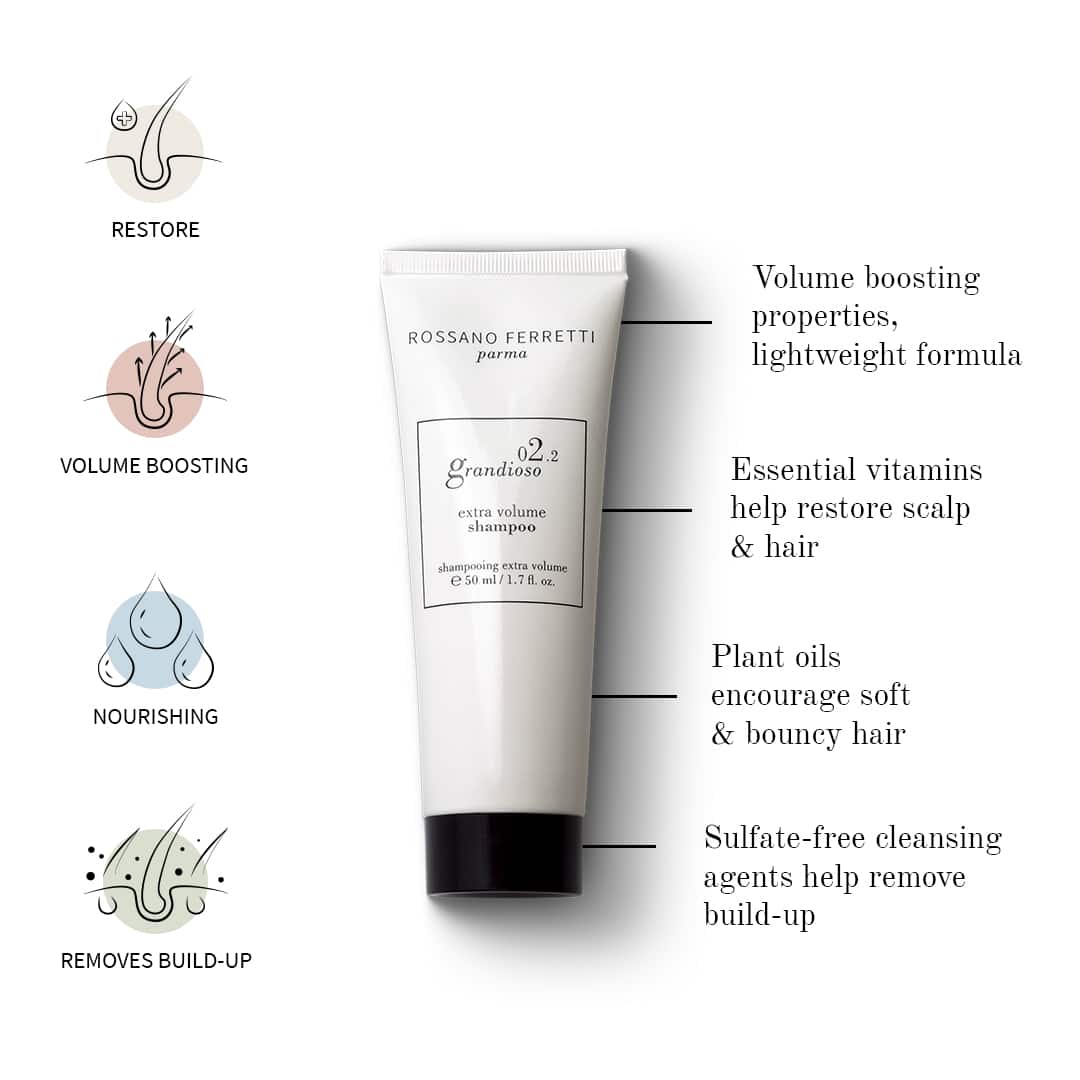 RESTORE

VOLUME BOOSTING

NOURISHING

REMOVES BUILD-UP

ROSSANO FERRETTI
parma

grandioso 02.2

extra volume
shampoo

shampooing extra volume
℮ 50 ml / 1.7 fl. oz.

Volume boosting properties, lightweight formula

Essential vitamins help restore scalp & hair

Plant oils encourage soft & bouncy hair

Sulfate-free cleansing agents help remove build-up