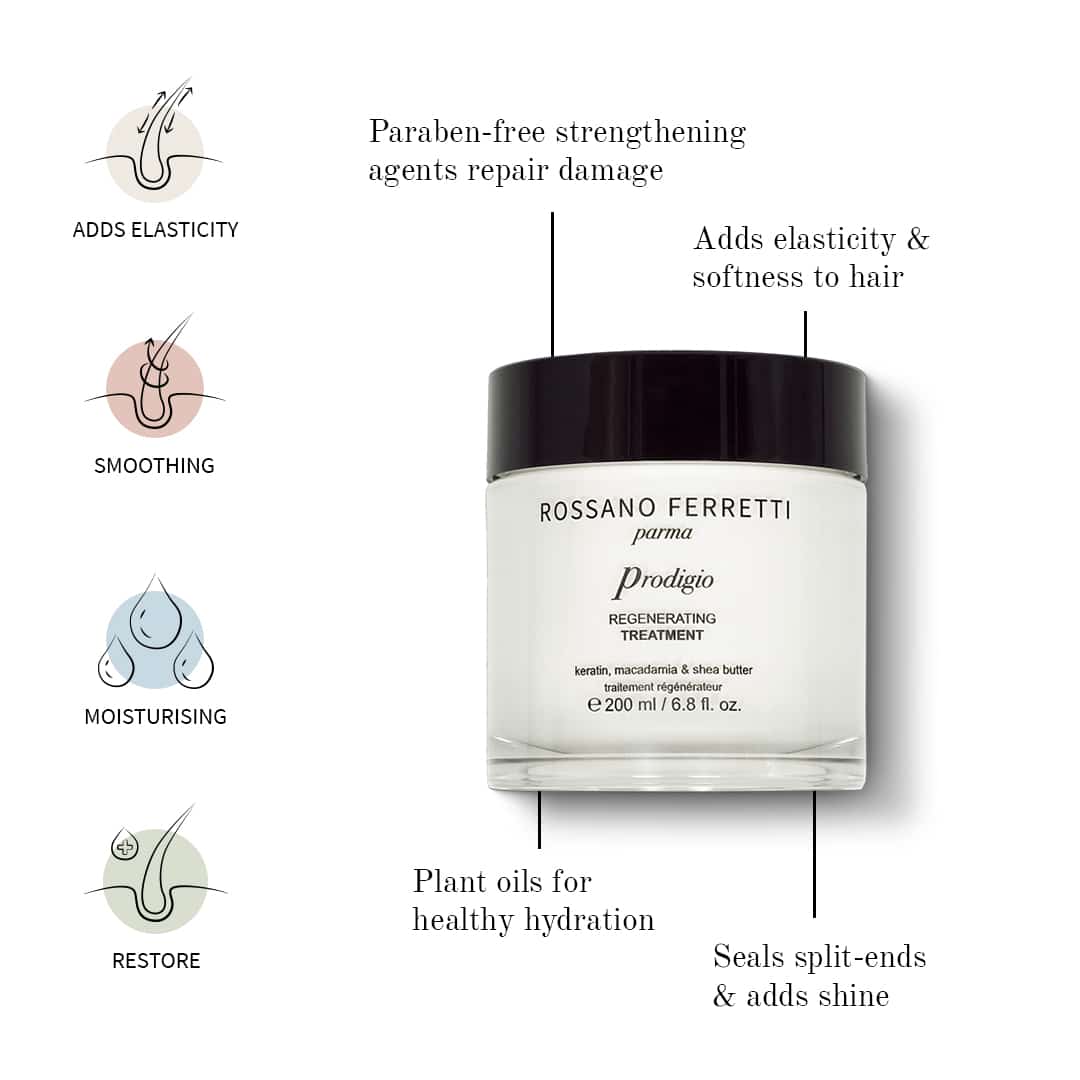 ADDS ELASTICITY

SMOOTHING

MOISTURISING

RESTORE

Paraben-free strengthening agents repair damage

Adds elasticity & softness to hair

ROSSANO FERRETTI
parma

Prodigio

REGENERATING
TREATMENT

keratin, macadamia & shea butter
traitement régénérateur
℮ 200 ml / 6.8 fl. oz.

Plant oils for healthy hydration

Seals split-ends & adds shine