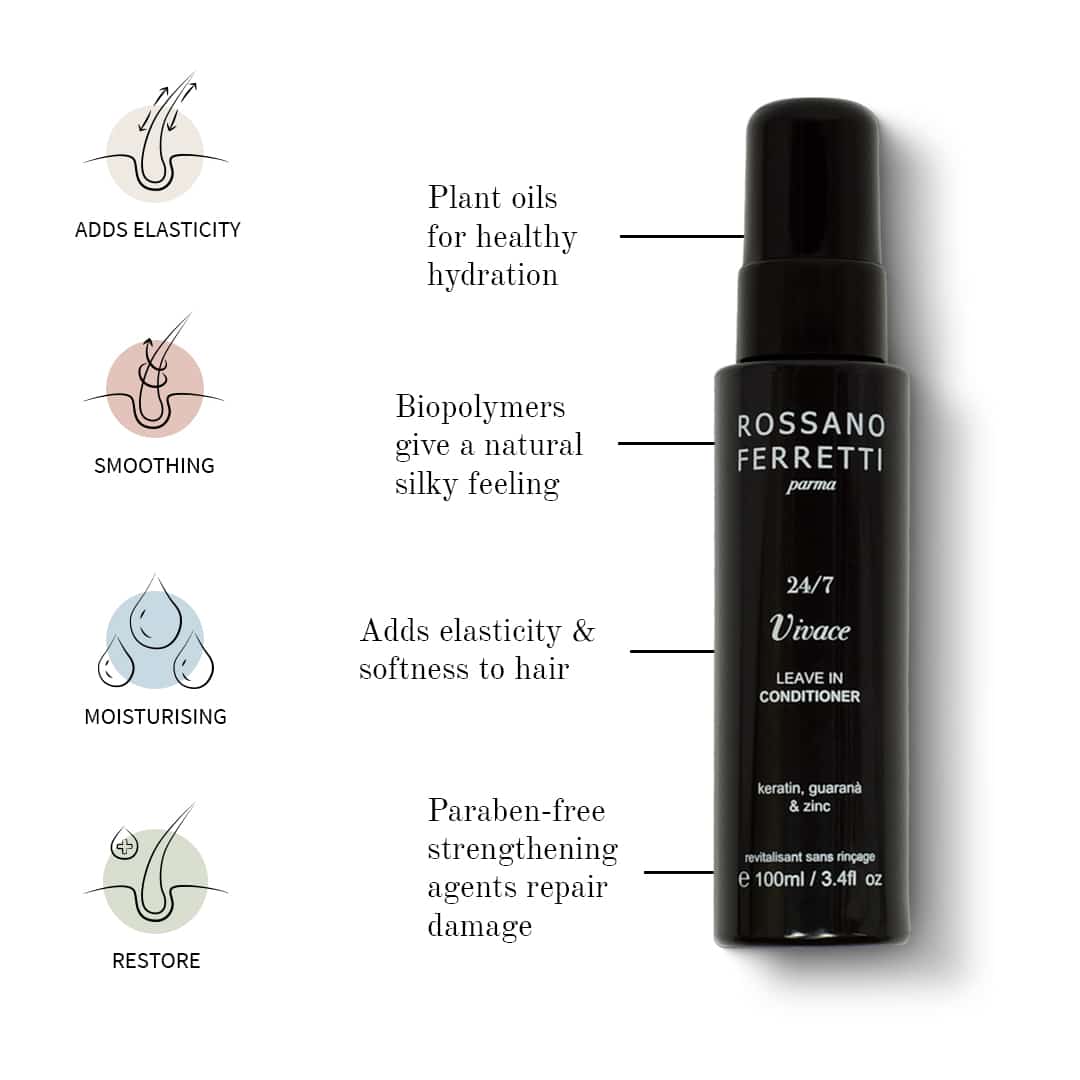 ADDS ELASTICITY

SMOOTHING

MOISTURISING

RESTORE

Plant oils for healthy hydration

Biopolymers give a natural silky feeling

Adds elasticity & softness to hair

Paraben-free strengthening agents repair damage

ROSSANO FERRETTI
parma

24/7
Vivace

LEAVE IN CONDITIONER

keratin, guaranà & zinc

revitalisant sans rinçage
℮ 100ml / 3.4fl oz