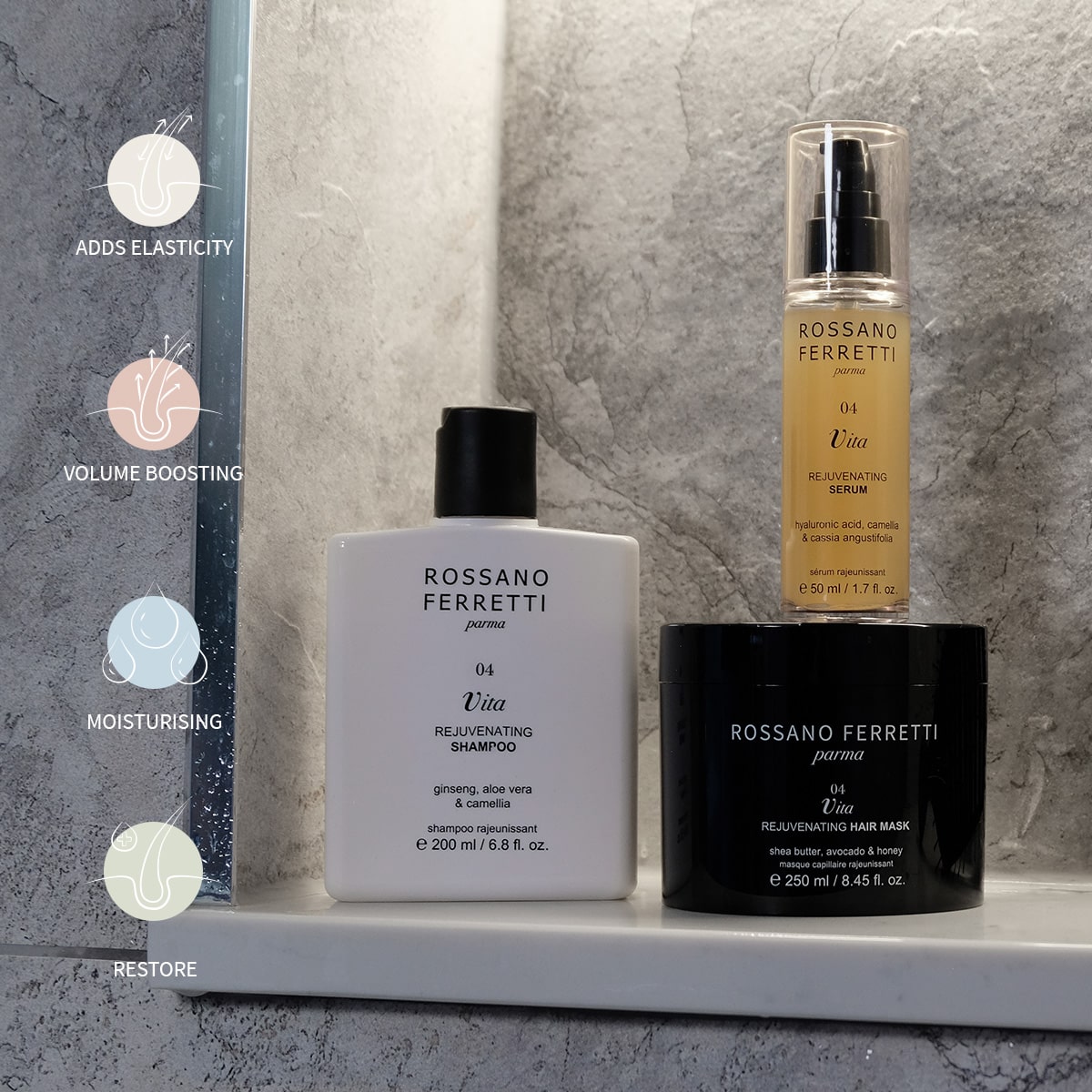 ADDS ELASTICITY

VOLUME BOOSTING

MOISTURISING

RESTORE

ROSSANO FERRETTI
parma
04
Vita
REJUVENATING
SHAMPOO
ginseng, aloe vera & camellia
shampoo rajeunissant
℮ 200 ml / 6.8 fl. oz.

ROSSANO FERRETTI
parma
04
Vita
REJUVENATING
SERUM
hyaluronic acid, camellia & cassia angustifolia
sérum rajeunissant
℮ 50 ml / 1.7 fl. oz.

ROSSANO FERRETTI
parma
04
Vita
REJUVENATING HAIR MASK
shea butter, avocado & honey
masque capillaire rajeunissant
℮ 250 ml / 8.45 fl. oz.