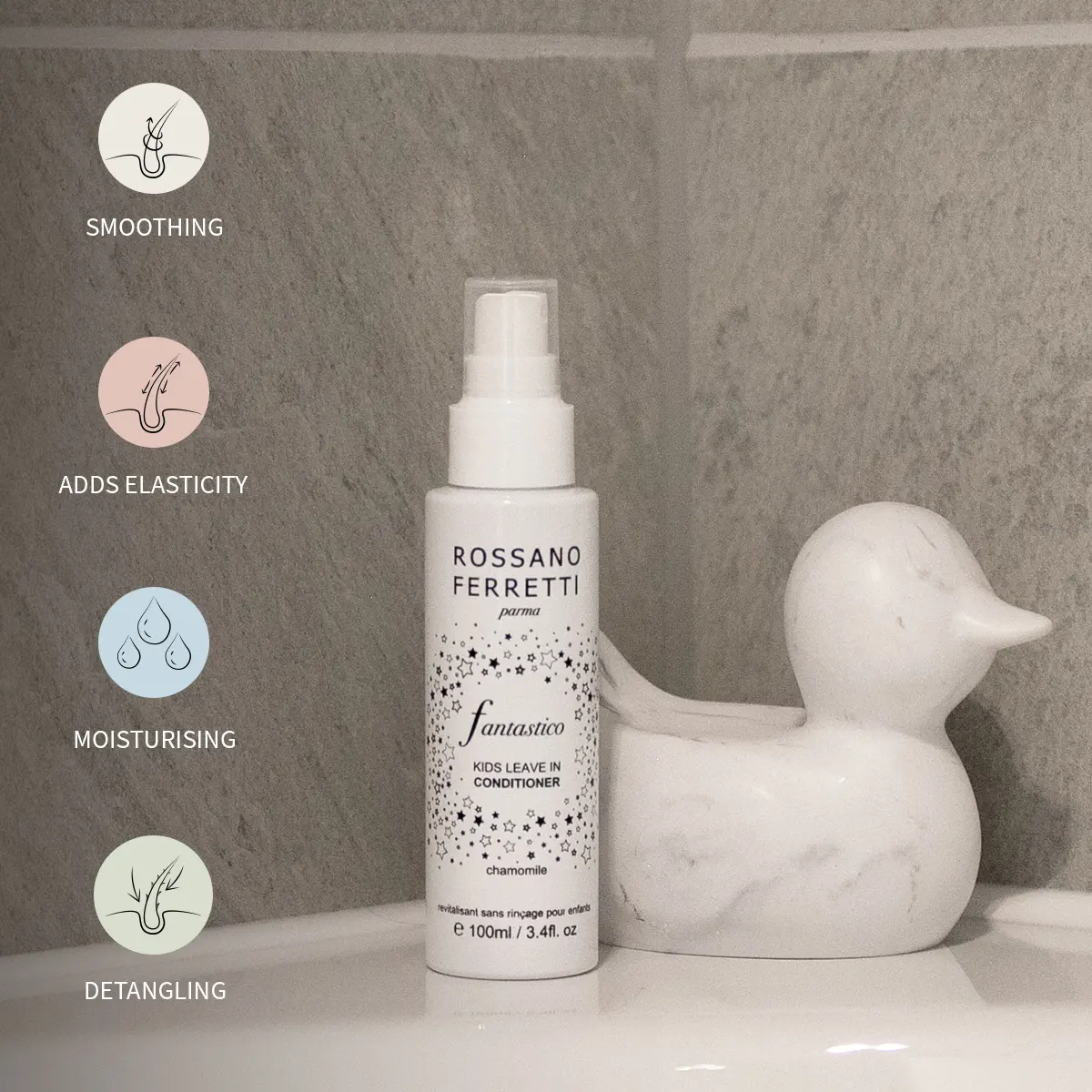 SMOOTHING

ADDS ELASTICITY

MOISTURISING

DETANGLING

ROSSANO FERRETTI
parma

fantastico

KIDS LEAVE IN CONDITIONER

chamomile

revitalisant sans rinçage pour enfants

℮ 100ml / 3.4fl. oz