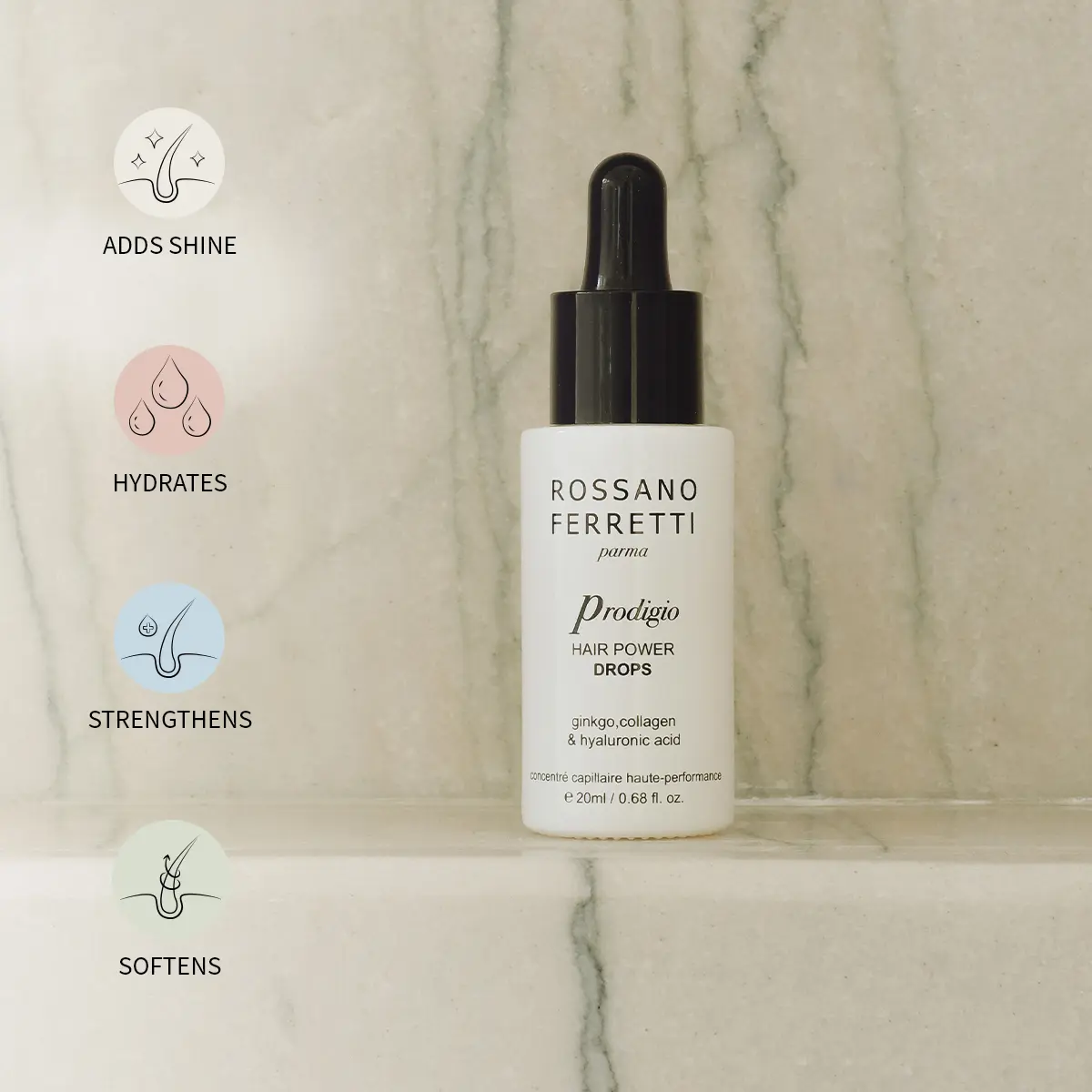 ADDS SHINE

HYDRATES

STRENGTHENS

SOFTENS

ROSSANO FERRETTI
parma

Prodigio
HAIR POWER
DROPS

ginkgo,collagen & hyaluronic acid

concentré capillaire haute-performance
℮ 20ml / 0.68 fl. oz.