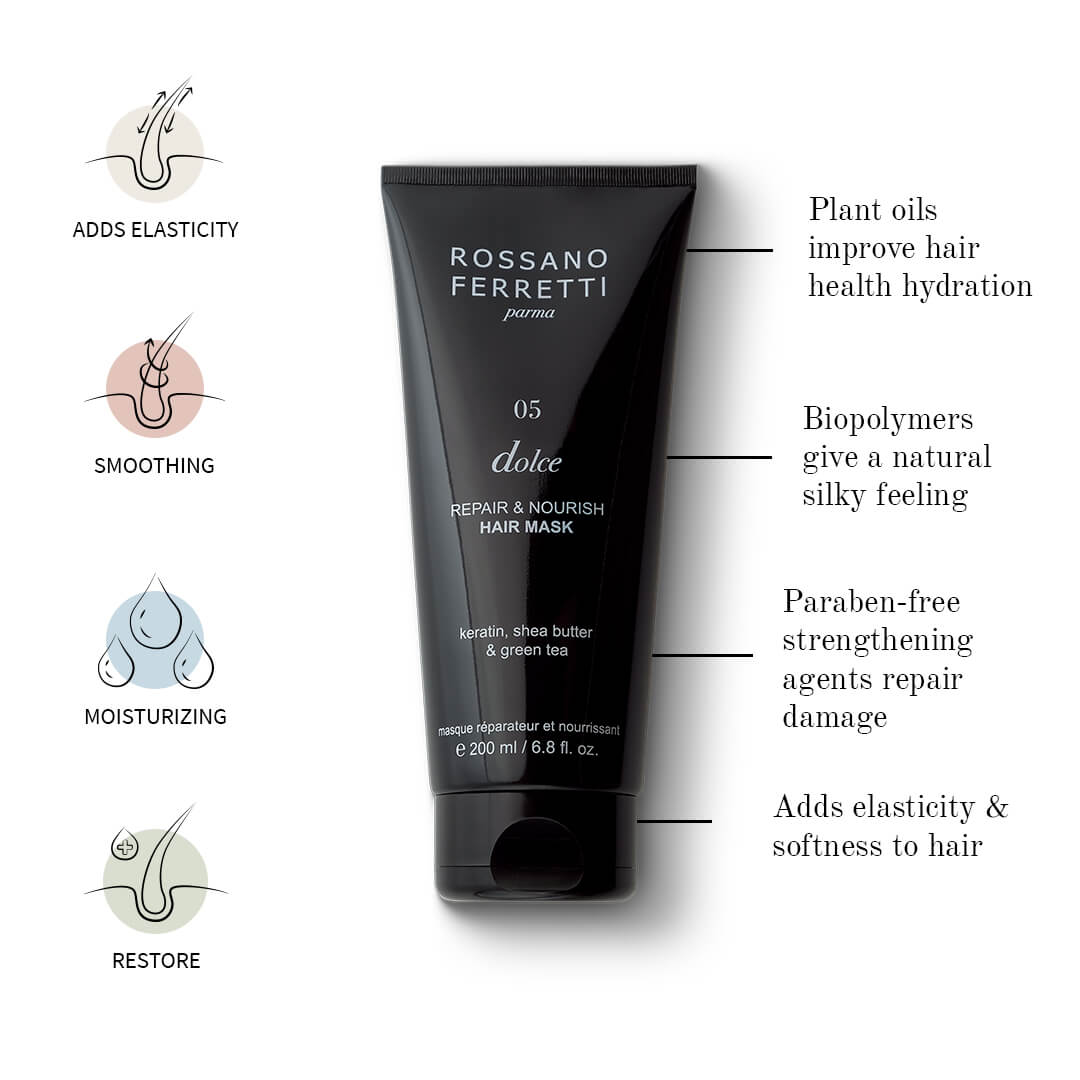 ADDS ELASTICITY

SMOOTHING

MOISTURIZING

RESTORE

ROSSANO FERRETTI
parma

05
dolce

REPAIR & NOURISH
HAIR MASK

keratin, shea butter & green tea

masque réparateur et nourrissant
℮ 200 ml / 6.8 fl. oz.

Plant oils improve hair health hydration

Biopolymers give a natural silky feeling

Paraben-free strengthening agents repair damage

Adds elasticity & softness to hair