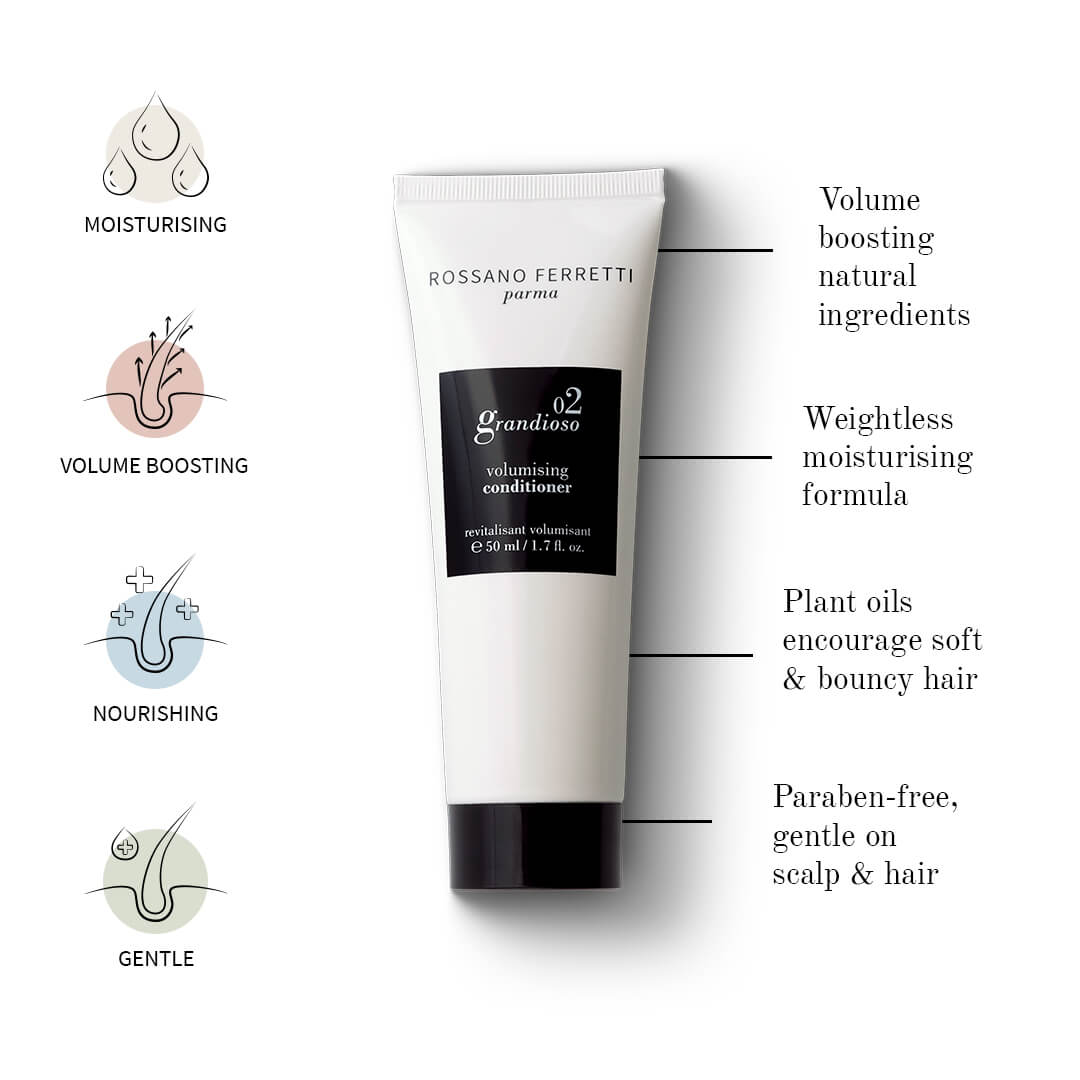 MOISTURISING

VOLUME BOOSTING

NOURISHING

GENTLE

ROSSANO FERRETTI
parma

grandioso 02

volumising
conditioner

revitalisant volumisant
℮ 50 ml / 1.7 fl. oz.

Volume boosting natural ingredients

Weightless moisturising formula

Plant oils encourage soft & bouncy hair

Paraben-free, gentle on scalp & hair