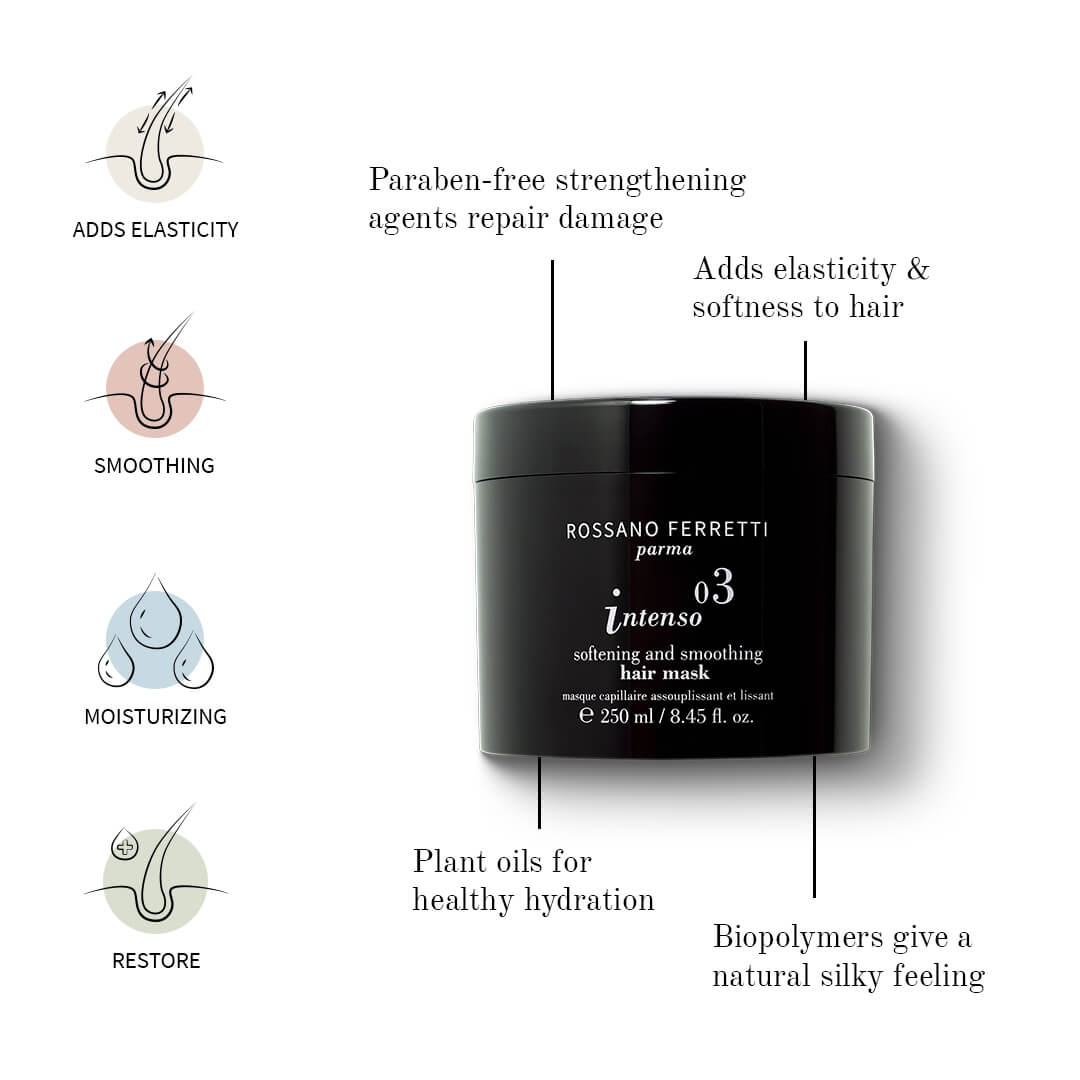 ADDS ELASTICITY

SMOOTHING

MOISTURIZING

RESTORE

Paraben-free strengthening agents repair damage

Adds elasticity & softness to hair

ROSSANO FERRETTI
parma

intenso 03

softening and smoothing
hair mask
masque capillaire assouplissant et lissant
℮ 250 ml / 8.45 fl. oz.

Plant oils for healthy hydration

Biopolymers give a natural silky feeling