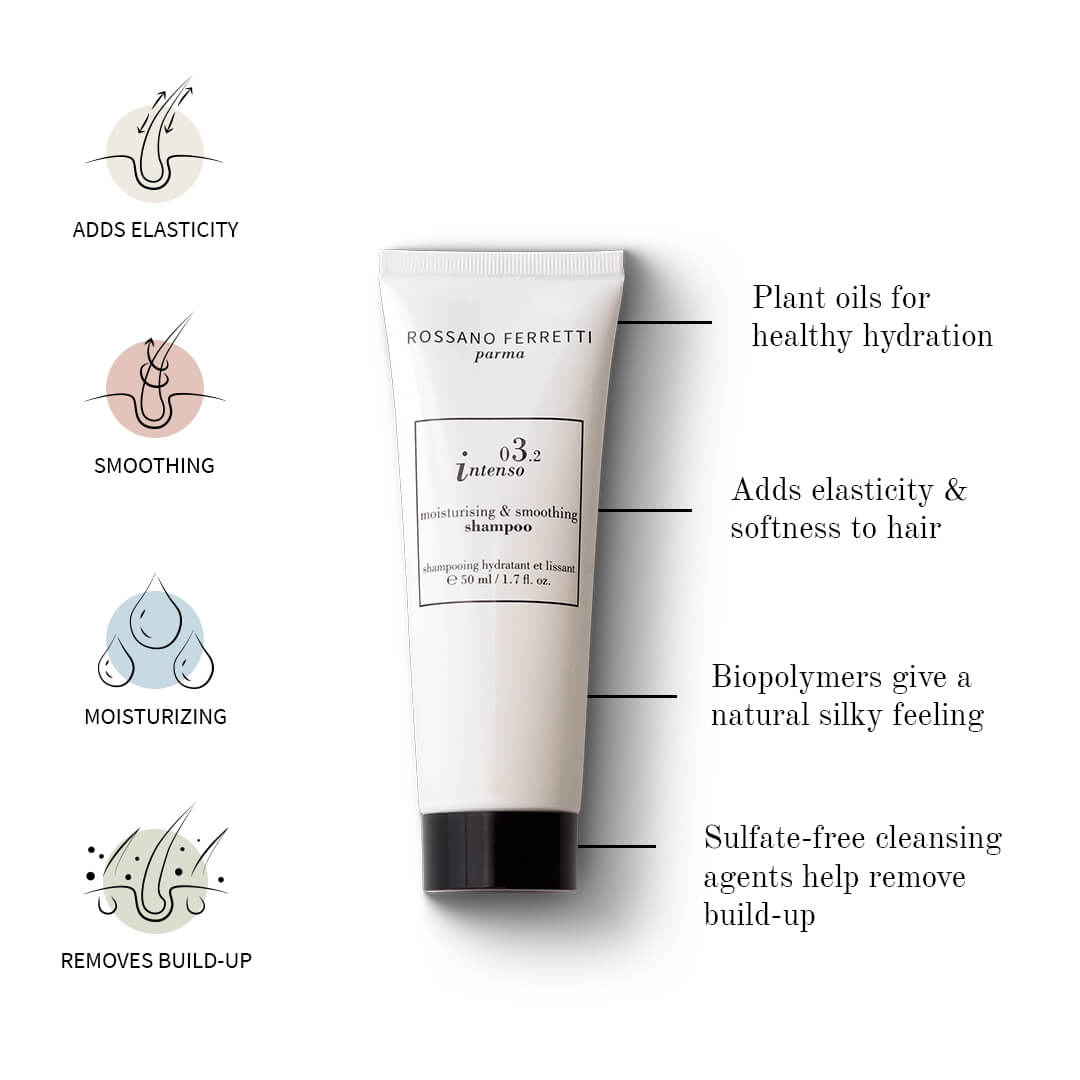 ADDS ELASTICITY

SMOOTHING

MOISTURIZING

REMOVES BUILD-UP

ROSSANO FERRETTI
parma

intenso 03.2

moisturising & smoothing
shampoo

shampooing hydratant et lissant
℮ 50 ml / 1.7 fl. oz.

Plant oils for healthy hydration

Adds elasticity & softness to hair

Biopolymers give a natural silky feeling

Sulfate-free cleansing agents help remove build-up