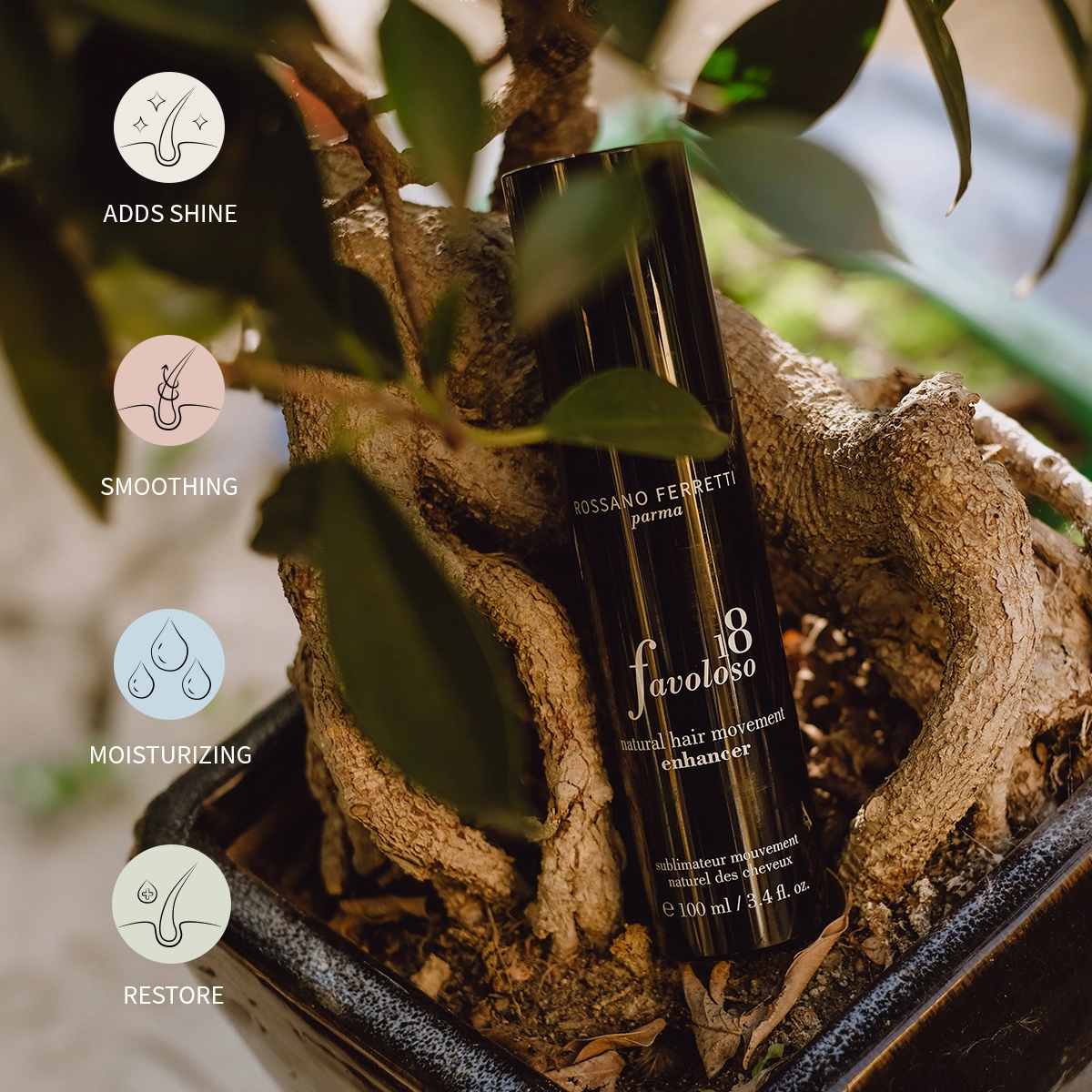 ADDS SHINE

SMOOTHING

MOISTURIZING

RESTORE

ROSSANO FERRETTI
parma

18
favoloso

natural hair movement
enhancer

sublimateur mouvement
naturel des cheveux

℮ 100 ml / 3.4 fl. oz.