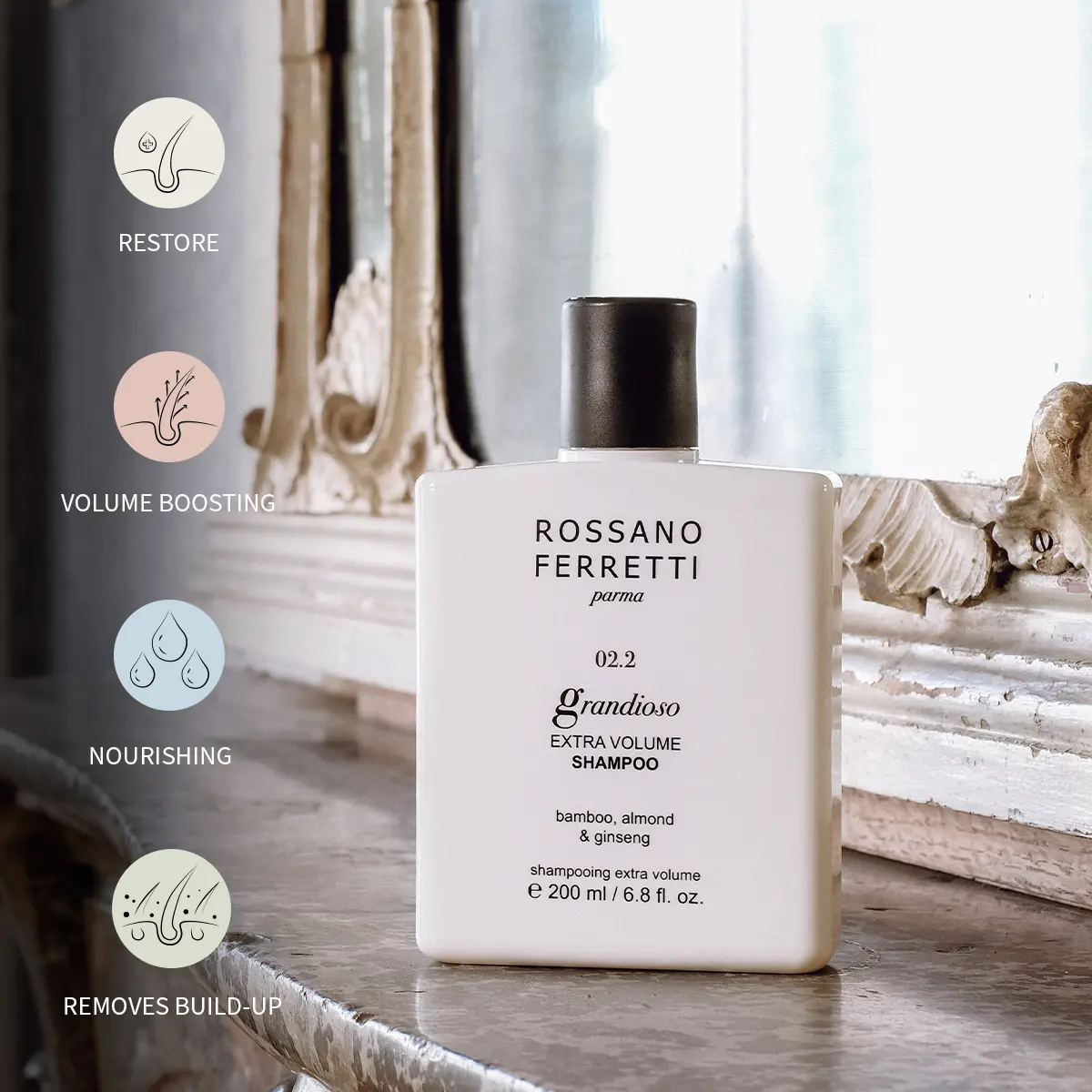 RESTORE

VOLUME BOOSTING

NOURISHING

REMOVES BUILD-UP

ROSSANO FERRETTI
parma

02.2

grandioso
EXTRA VOLUME
SHAMPOO

bamboo, almond & ginseng

shampooing extra volume
℮ 200 ml / 6.8 fl. oz.