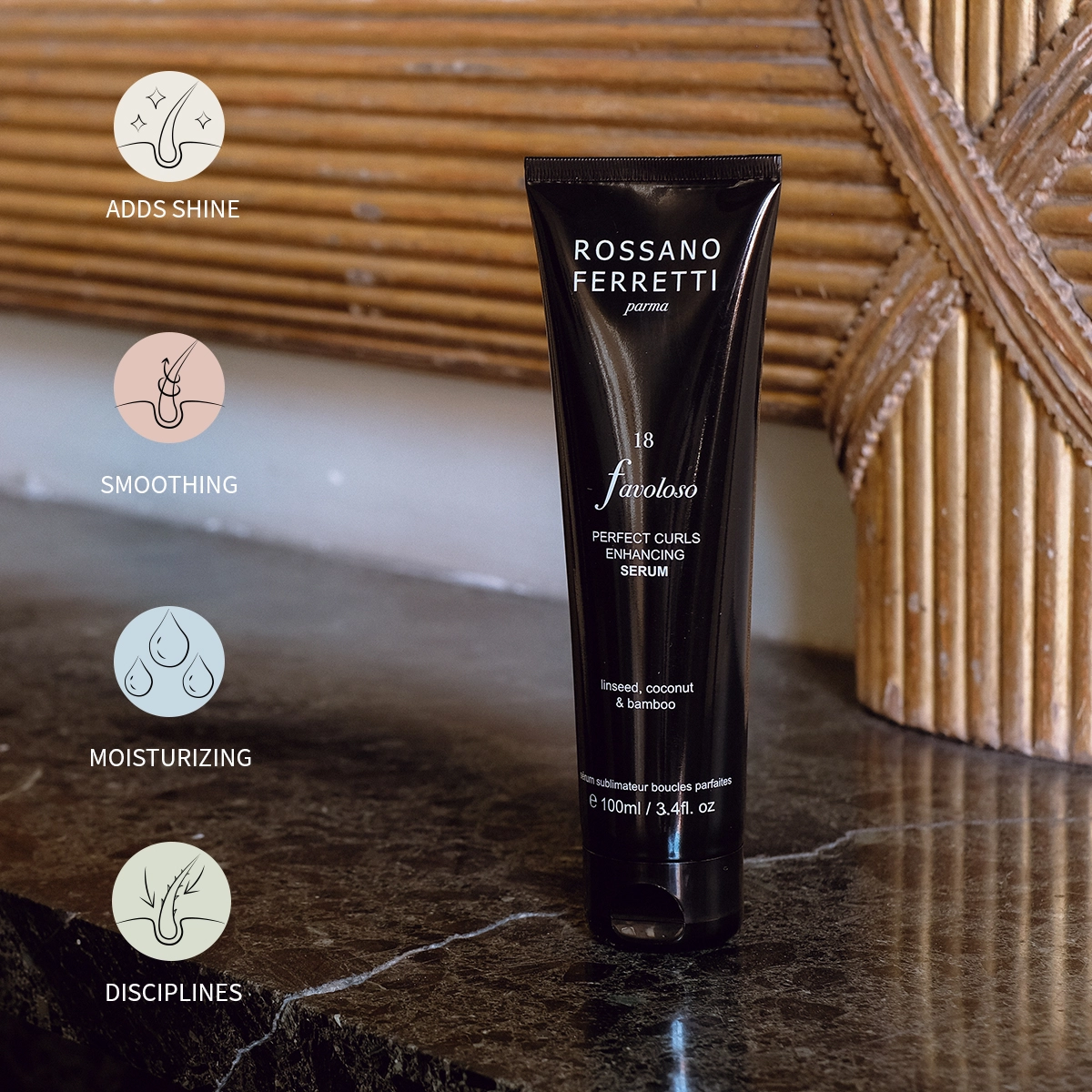 ADDS SHINE

SMOOTHING

MOISTURIZING

DISCIPLINES

ROSSANO FERRETTI
parma

18
favoloso

PERFECT CURLS ENHANCING
SERUM

linseed, coconut & bamboo

sérum sublimateur boucles parfaites
℮ 100ml / 3.4fl. oz