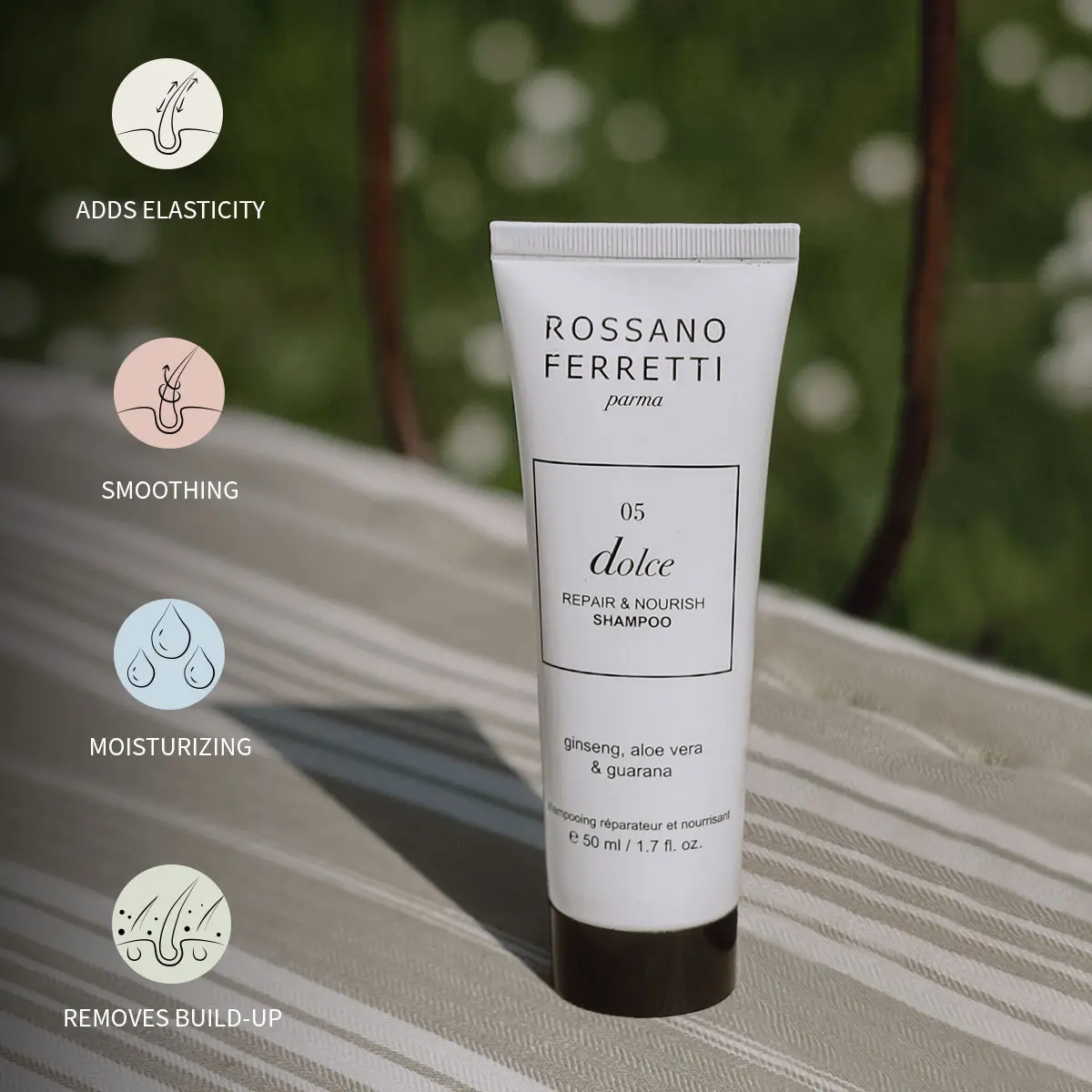 ADDS ELASTICITY

SMOOTHING

MOISTURIZING

REMOVES BUILD-UP

ROSSANO FERRETTI
parma

05
dolce
REPAIR & NOURISH
SHAMPOO

ginseng, aloe vera & guarana

shampooing réparateur et nourrissant
℮ 50 ml / 1.7 fl. oz.