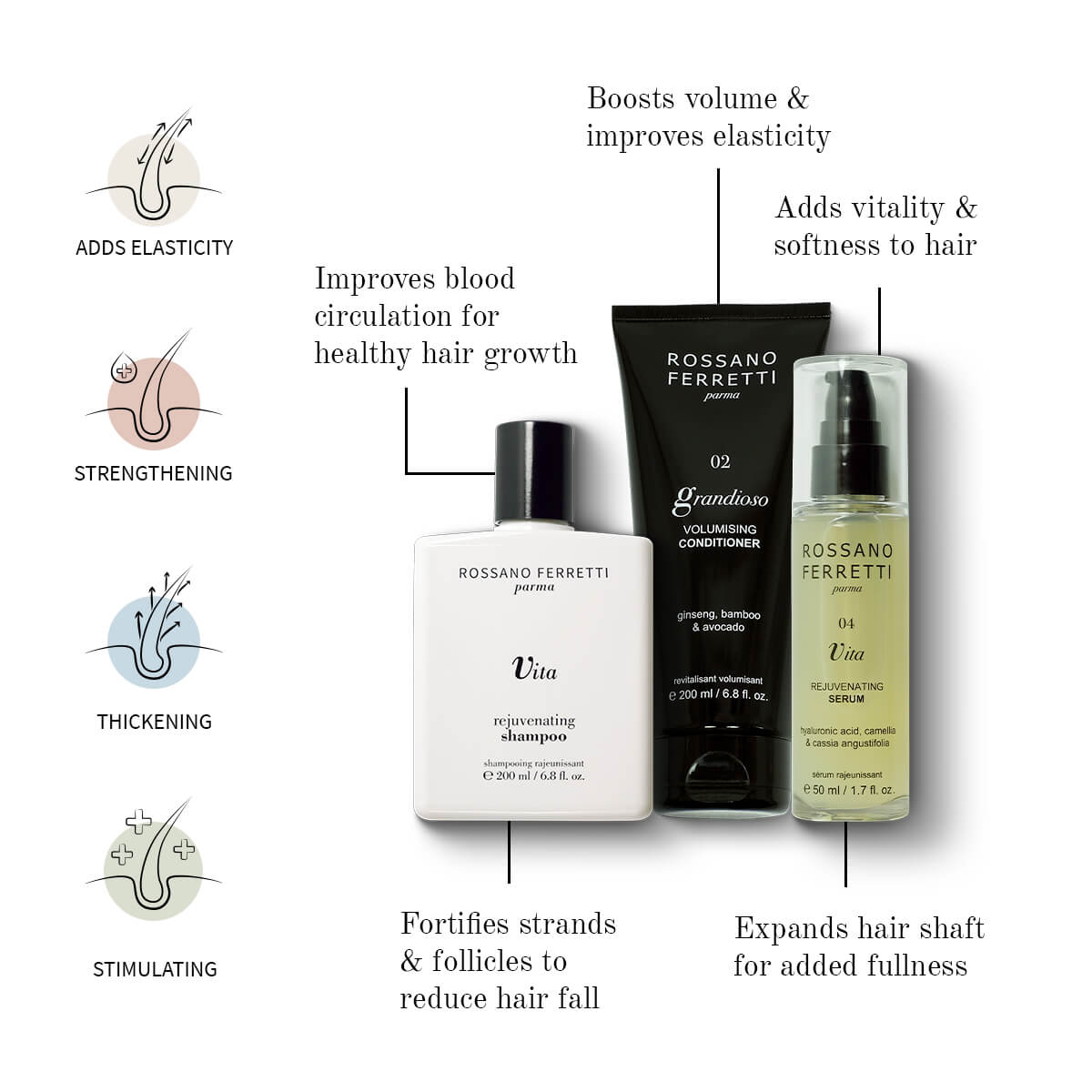 ADDS ELASTICITY

STRENGTHENING

THICKENING

STIMULATING

Boosts volume & improves elasticity

Adds vitality & softness to hair

Improves blood circulation for healthy hair growth

ROSSANO FERRETTI
parma

Vita

rejuvenating
shampoo

shampooing rajeunissant
℮ 200 ml / 6.8 fl. oz.

ROSSANO FERRETTI
parma

02

grandioso

VOLUMISING
CONDITIONER

ginseng, bamboo & avocado

revitalisant volumisant
℮ 200 ml / 6.8 fl. oz.

ROSSANO FERRETTI
parma

04

Vita

REJUVENATING
SERUM

hyaluronic acid, camellia & cassia angustifolia

sérum rajeunissant
℮ 50 ml / 1.7 fl. oz.

Fortifies strands & follicles to reduce hair fall

Expands hair shaft for added fullness