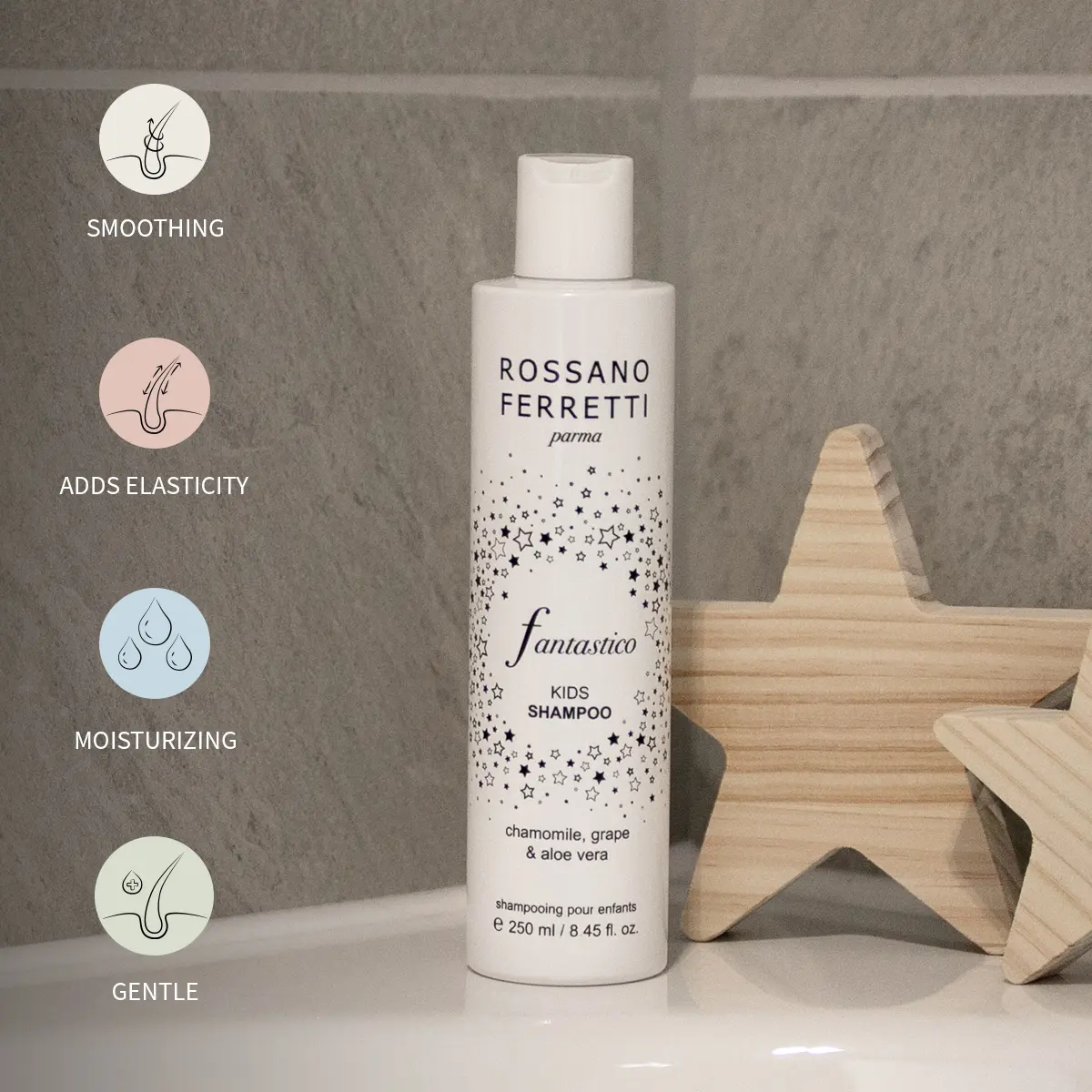 SMOOTHING

ADDS ELASTICITY

MOISTURIZING

GENTLE

ROSSANO FERRETTI
parma

fantastico

KIDS
SHAMPOO

chamomile, grape & aloe vera

shampooing pour enfants
℮ 250 ml / 8 45 fl. oz.